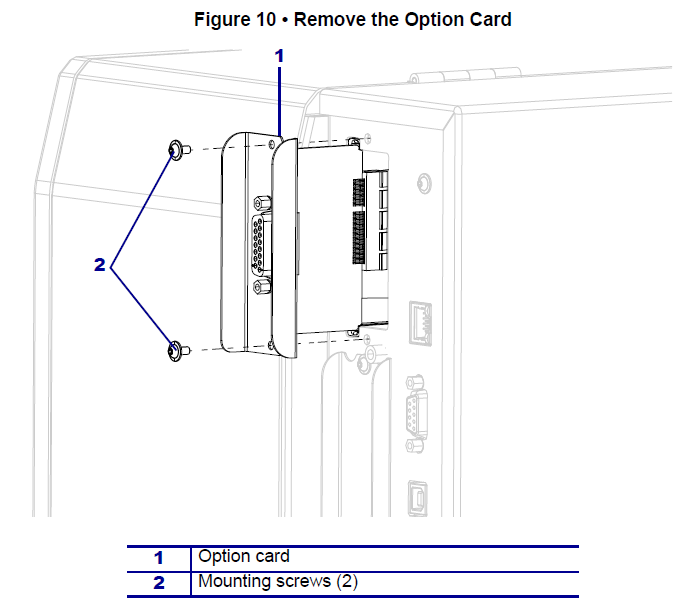 Figure 10 • Remove the Option Card

1

2

| 1 | Option card |
|---|---|
| 2 | Mounting screws (2) |